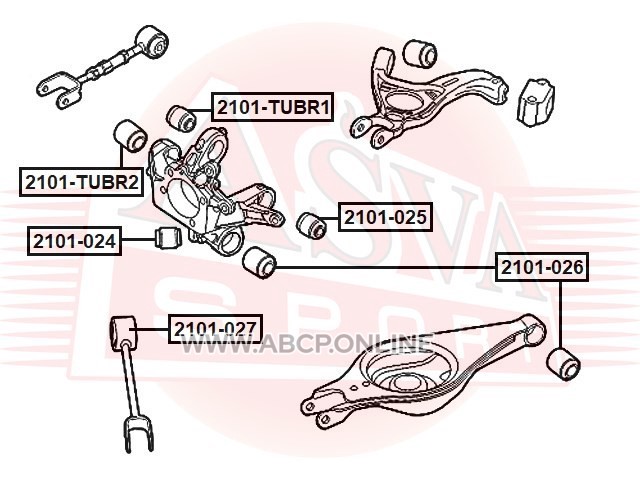 2101-TUBR1

2101-TUBR2

2101-025

2101-024

2101-026

2101-027

WWW.ABCP.ONLINE

ASVA SPORT